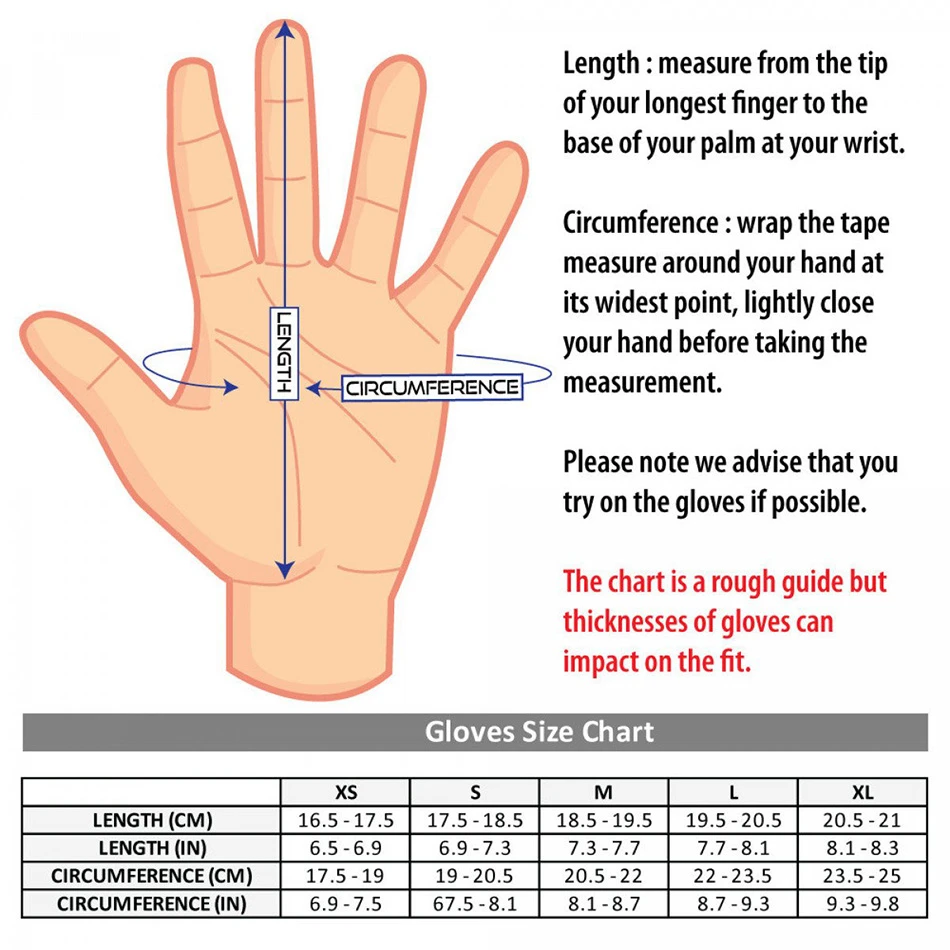 LENGTH

CIRCUMFERENCE

Length : measure from the tip of your longest finger to the base of your palm at your wrist.

Circumference : wrap the tape measure around your hand at its widest point, lightly close your hand before taking the measurement.

Please note we advise that you try on the gloves if possible.

The chart is a rough guide but thicknesses of gloves can impact on the fit.

Gloves Size Chart

| | XS | S | M | L | XL |
|---|---|---|---|---|---|
| LENGTH (CM) | 16.5 - 17.5 | 17.5 - 18.5 | 18.5 - 19.5 | 19.5 - 20.5 | 20.5 - 21 |
| LENGTH (IN) | 6.5 - 6.9 | 6.9 - 7.3 | 7.3 - 7.7 | 7.7 - 8.1 | 8.1 - 8.3 |
| CIRCUMFERENCE (CM) | 17.5 - 19 | 19 - 20.5 | 20.5 - 22 | 22 - 23.5 | 23.5 - 25 |
| CIRCUMFERENCE (IN) | 6.9 - 7.5 | 67.5 - 8.1 | 8.1 - 8.7 | 8.7 - 9.3 | 9.3 - 9.8 |